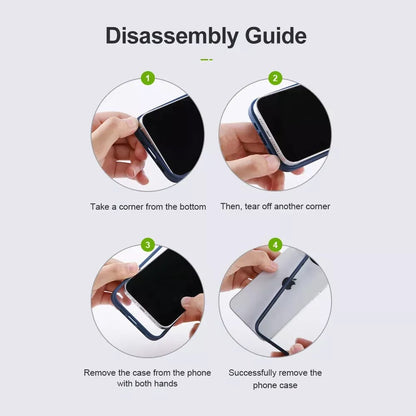 Disassembly Guide

1

Take a corner from the bottom

2

Then, tear off another corner

3

Remove the case from the phone with both hands

4

Successfully remove the phone case